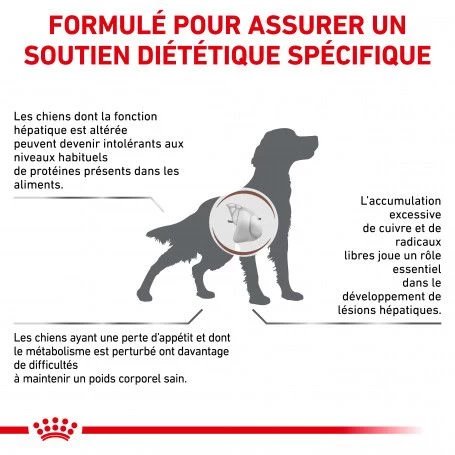 FORMULÉ POUR ASSURER UN SOUTIEN DIÉTÉTIQUE SPÉCIFIQUE

Les chiens dont la fonction hépatique est altérée peuvent devenir intolérants aux niveaux habituels de protéines présents dans les aliments.

L'accumulation excessive de cuivre et de radicaux libres joue un rôle essentiel dans le développement de lésions hépatiques.

Les chiens ayant une perte d'appétit et dont le métabolisme est perturbé ont davantage de difficultés à maintenir un poids corporel sain.